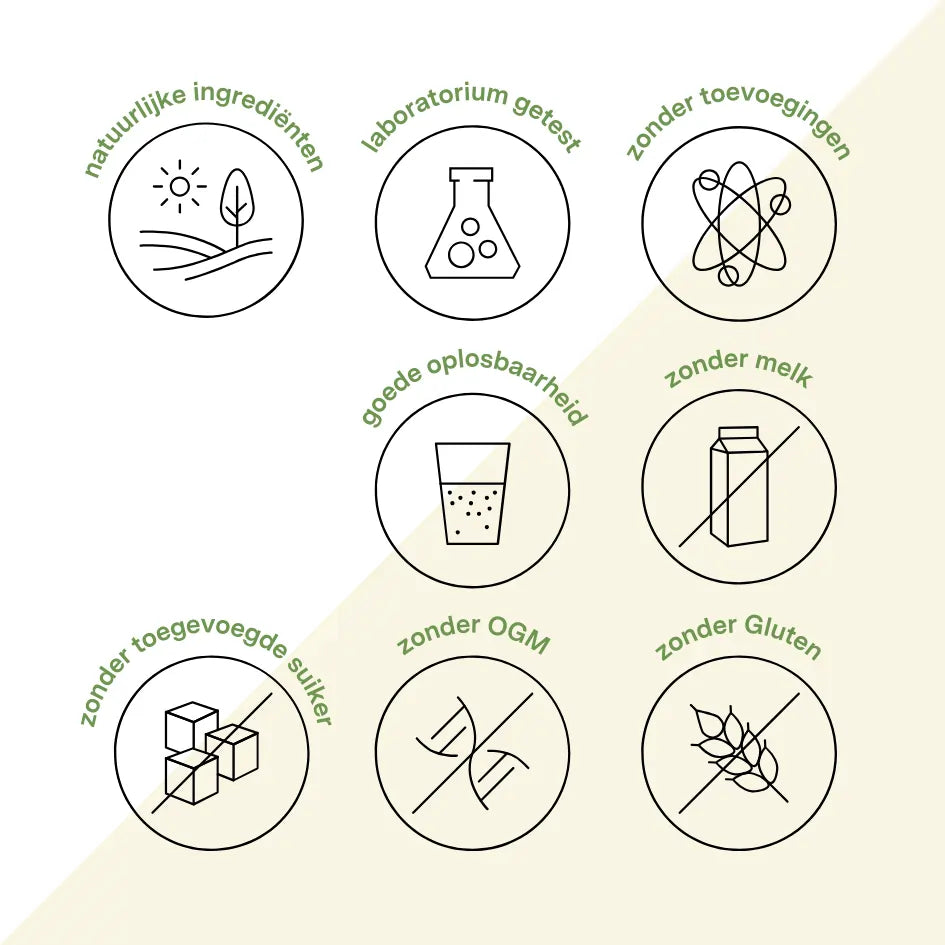 natuurlijke ingrediënten

laboratorium getest

zonder toevoegingen

goede oplosbaarheid

zonder melk

zonder toegevoegde suiker

zonder OGM

zonder Gluten